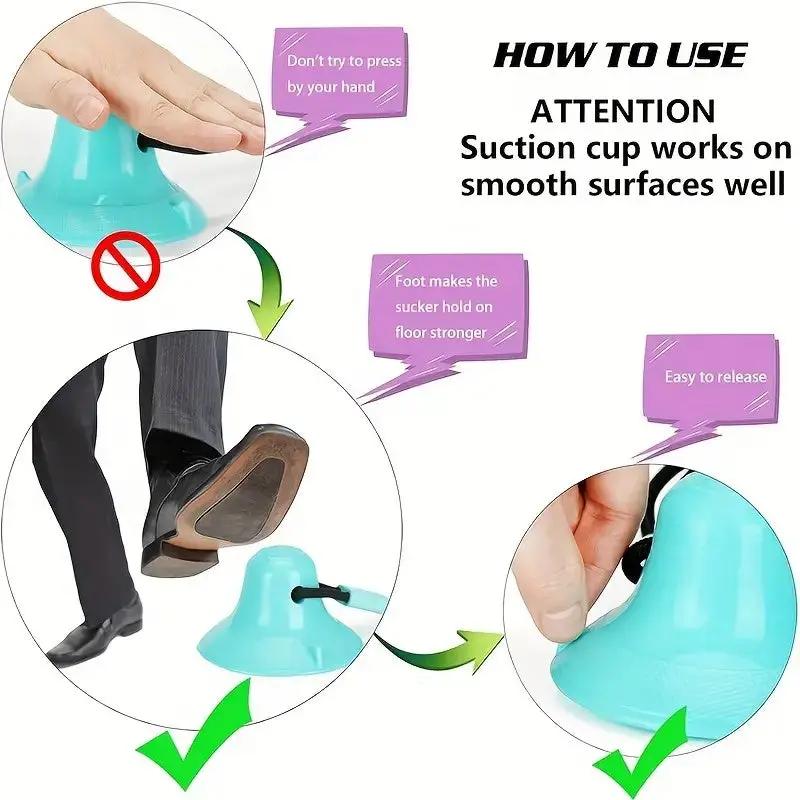 Don't try to press by your hand

HOW TO USE

ATTENTION
Suction cup works on smooth surfaces well

Foot makes the sucker hold on floor stronger

Easy to release