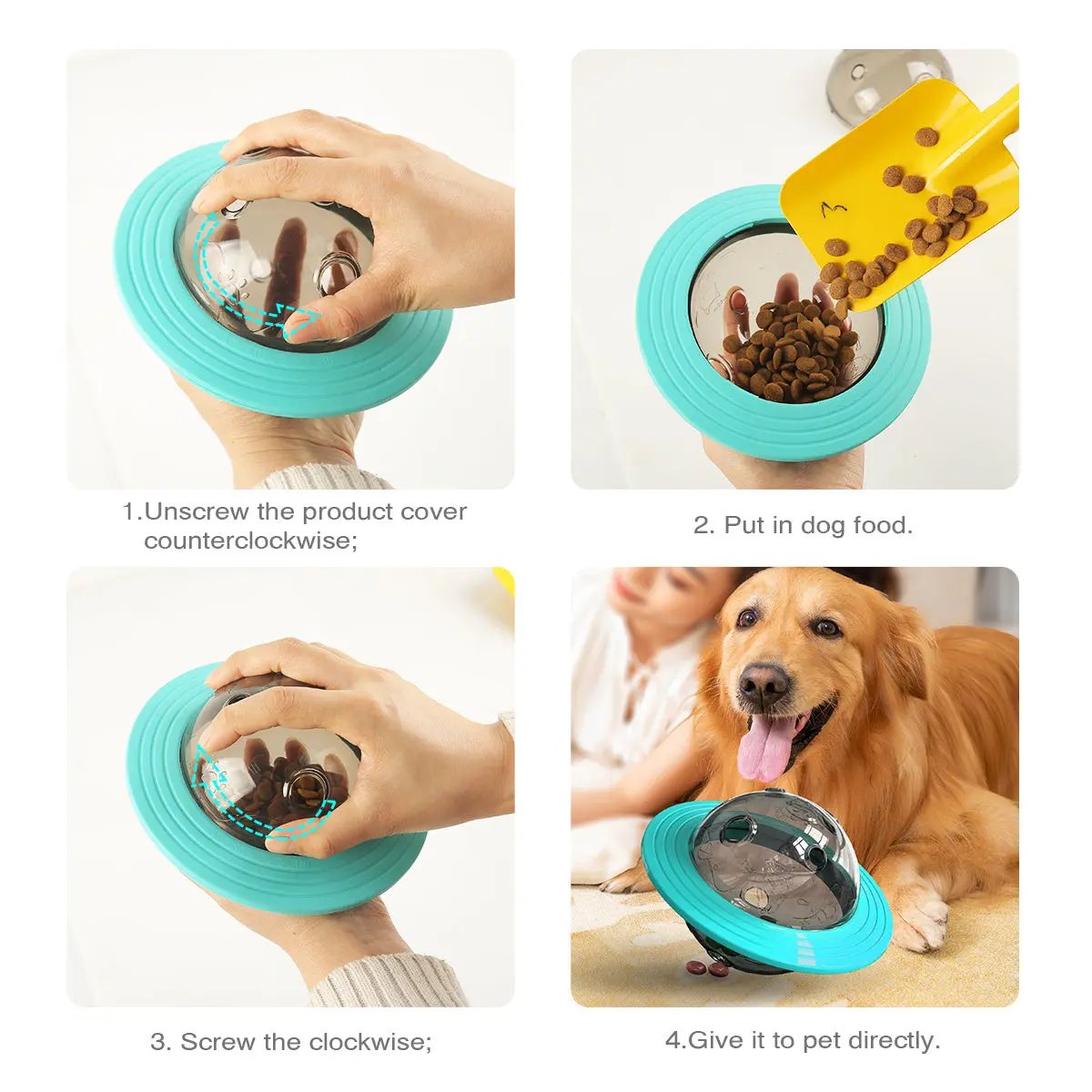 1.Unscrew the product cover counterclockwise;

2. Put in dog food.

3. Screw the clockwise;

4.Give it to pet directly.