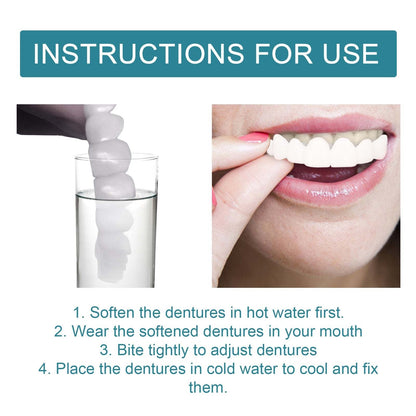 INSTRUCTIONS FOR USE

1. Soften the dentures in hot water first.
2. Wear the softened dentures in your mouth
3. Bite tightly to adjust dentures
4. Place the dentures in cold water to cool and fix them.