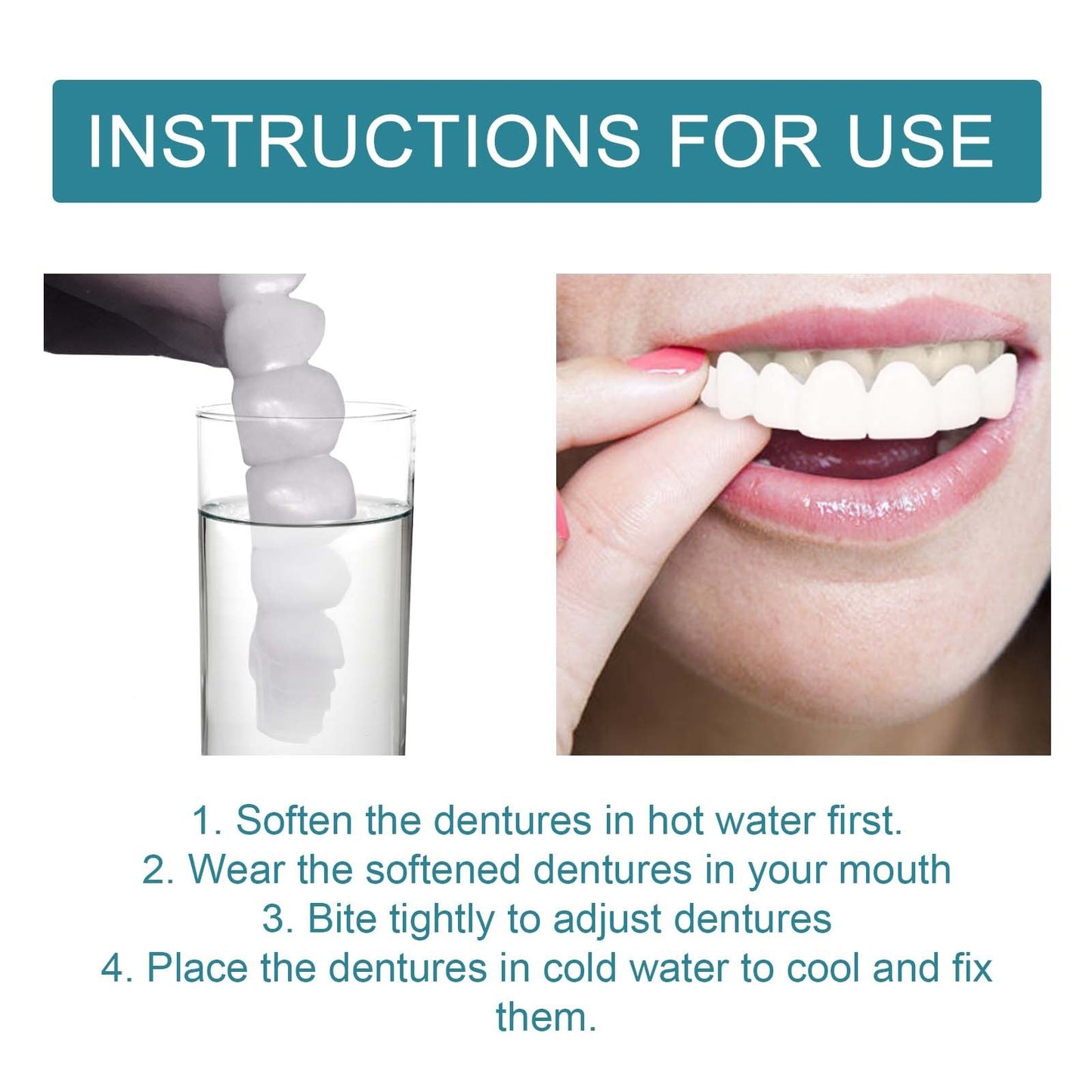 INSTRUCTIONS FOR USE

1. Soften the dentures in hot water first.
2. Wear the softened dentures in your mouth
3. Bite tightly to adjust dentures
4. Place the dentures in cold water to cool and fix them.