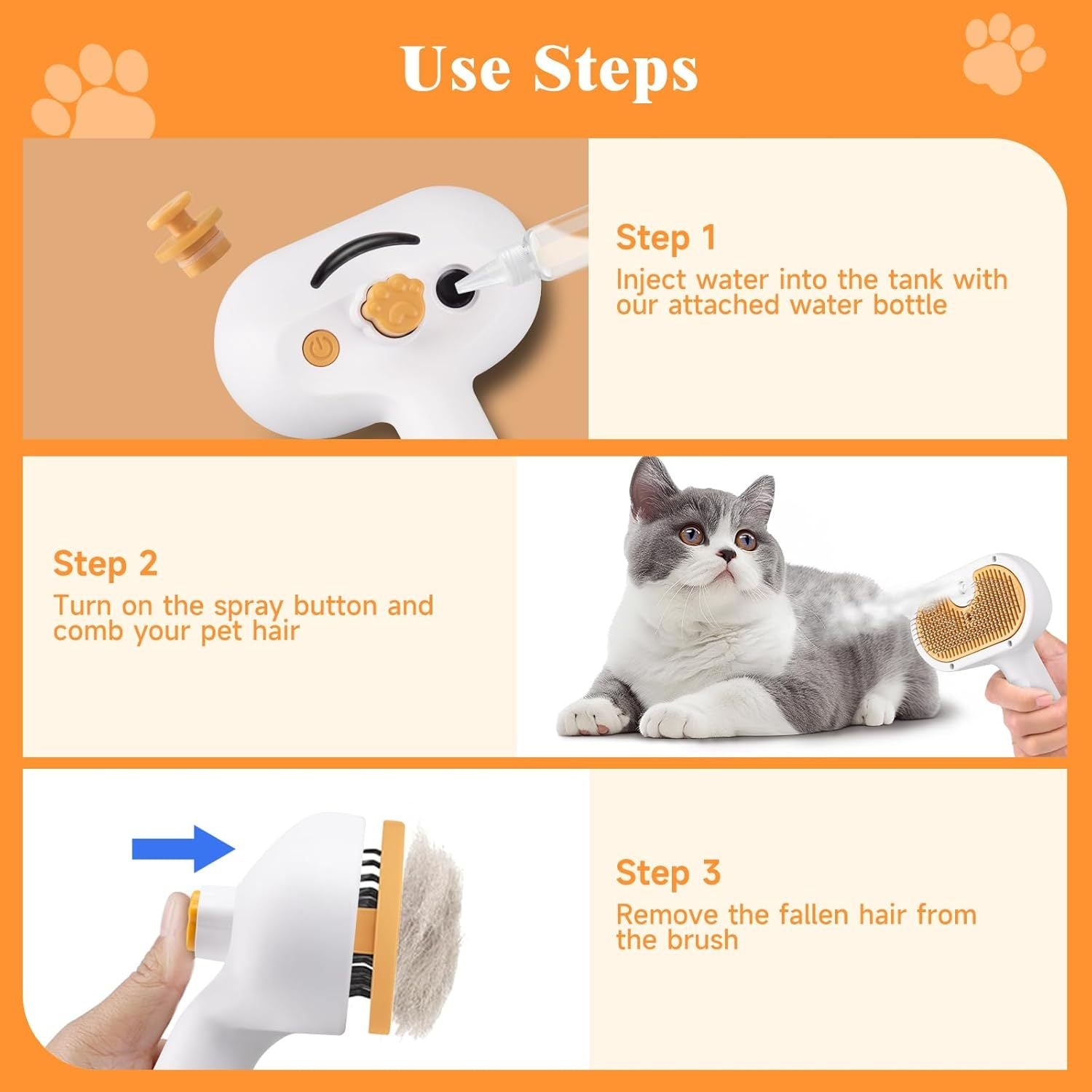 Use Steps

Step 1
Inject water into the tank with our attached water bottle

Step 2
Turn on the spray button and comb your pet hair

Step 3
Remove the fallen hair from the brush