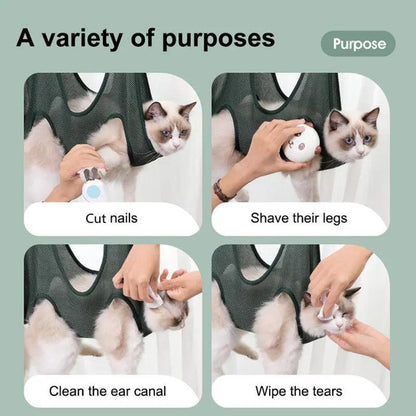 A variety of purposes

Purpose

Cut nails

Shave their legs

Clean the ear canal

Wipe the tears