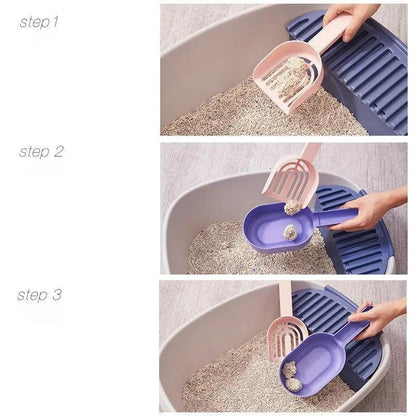 step 1

step 2

step 3