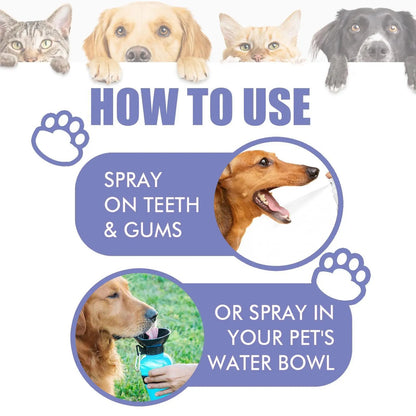 HOW TO USE

SPRAY ON TEETH & GUMS

OR SPRAY IN YOUR PET'S WATER BOWL