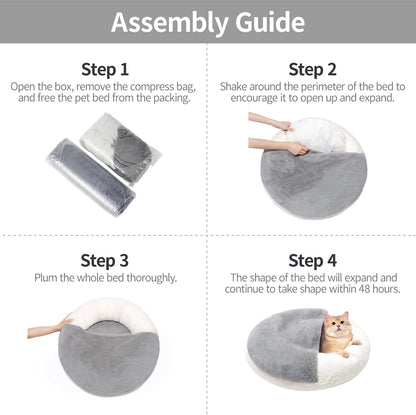 Assembly Guide

Step 1
Open the box, remove the compress bag, and free the pet bed from the packing.

Step 2
Shake around the perimeter of the bed to encourage it to open up and expand.

Step 3
Plum the whole bed thoroughly.

Step 4
The shape of the bed will expand and continue to take shape within 48 hours.