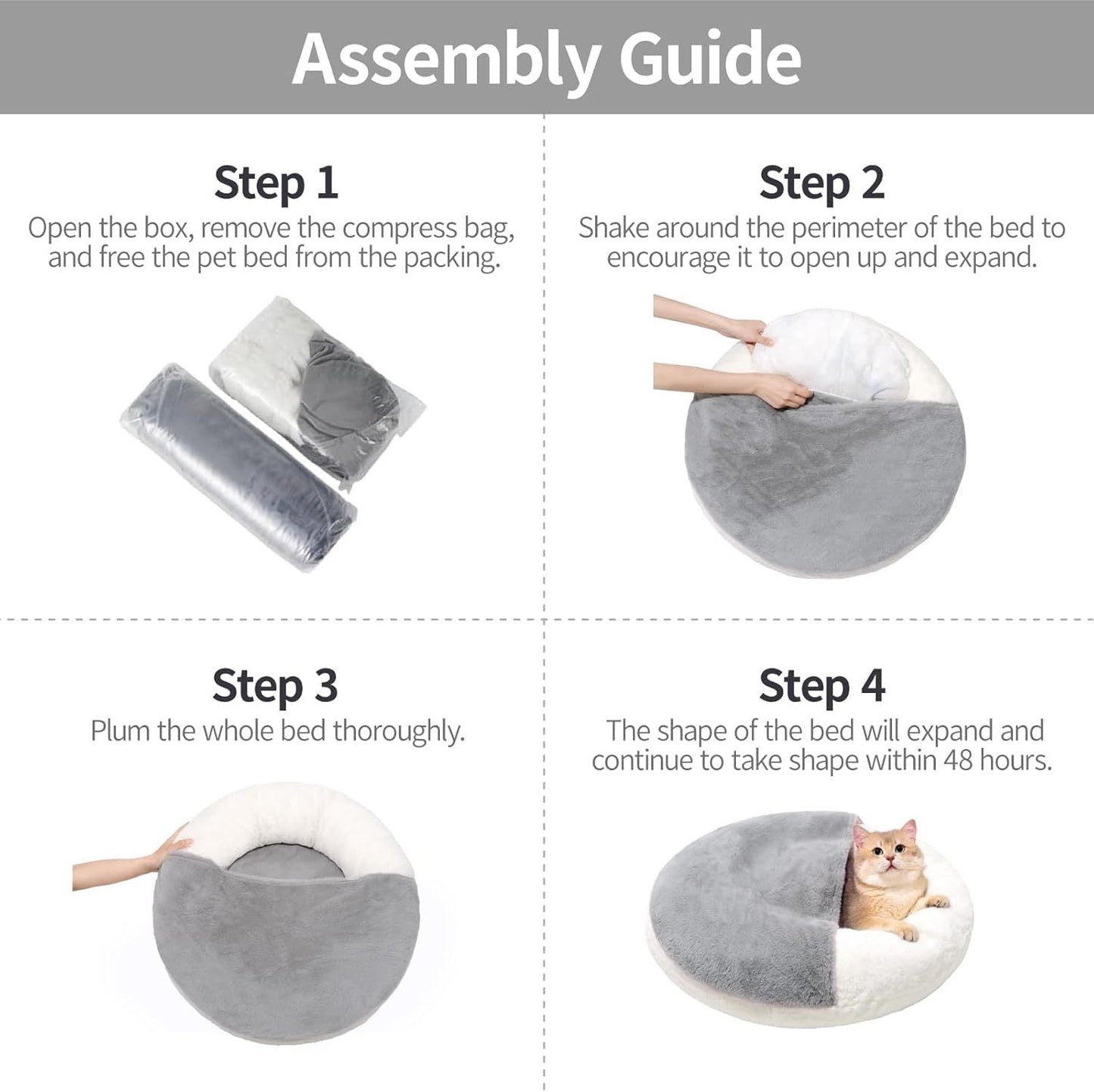 Assembly Guide

Step 1
Open the box, remove the compress bag, and free the pet bed from the packing.

Step 2
Shake around the perimeter of the bed to encourage it to open up and expand.

Step 3
Plum the whole bed thoroughly.

Step 4
The shape of the bed will expand and continue to take shape within 48 hours.