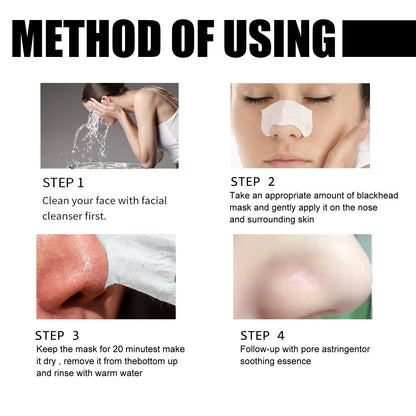 METHOD OF USING

STEP 1
Clean your face with facial cleanser first.

STEP 2
Take an appropriate amount of blackhead mask and gently apply it on the nose and surrounding skin

STEP 3
Keep the mask for 20 minutest make it dry , remove it from thebottom up and rinse with warm water

STEP 4
Follow-up with pore astringentor soothing essence