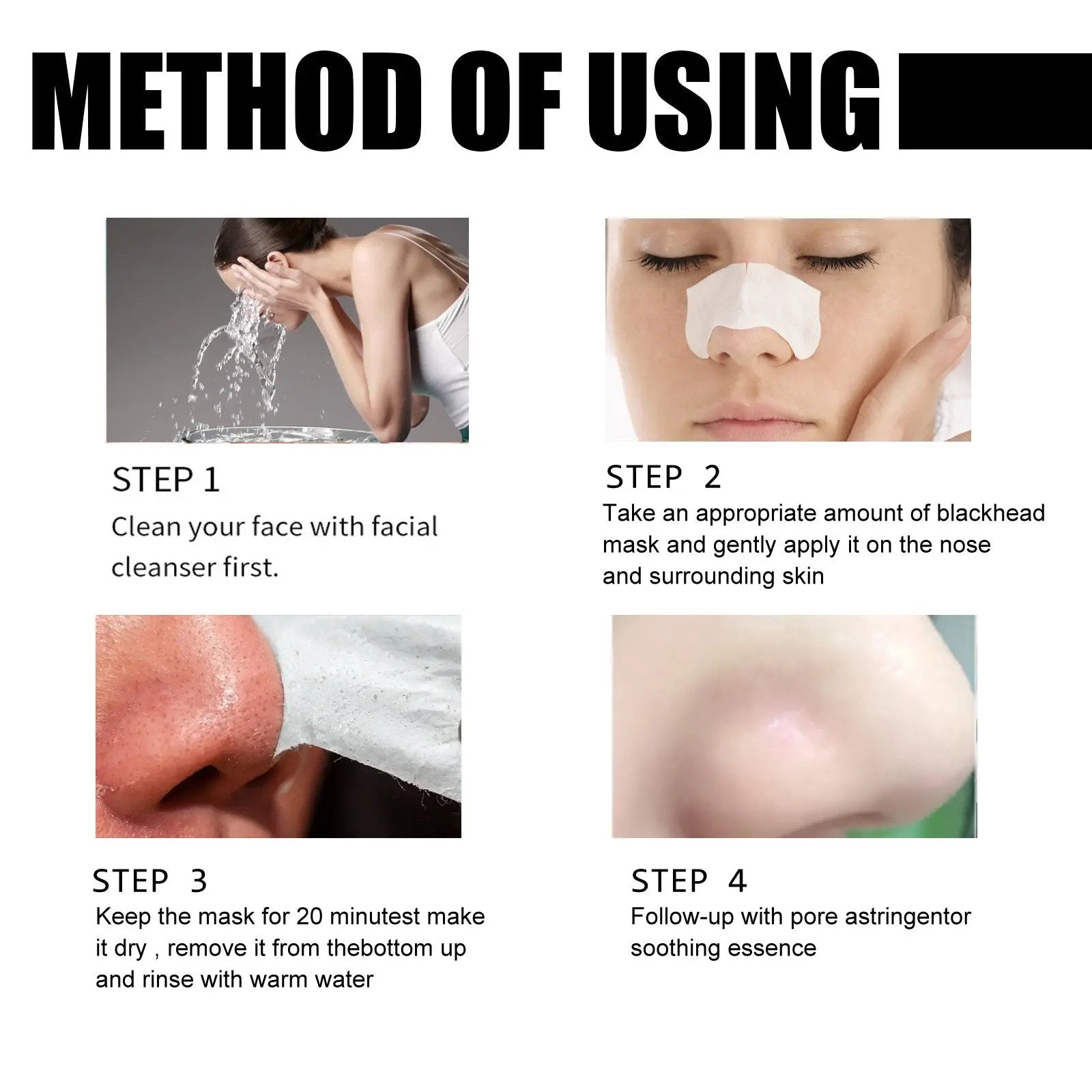 METHOD OF USING

STEP 1
Clean your face with facial cleanser first.

STEP 2
Take an appropriate amount of blackhead mask and gently apply it on the nose and surrounding skin

STEP 3
Keep the mask for 20 minutest make it dry , remove it from thebottom up and rinse with warm water

STEP 4
Follow-up with pore astringentor soothing essence