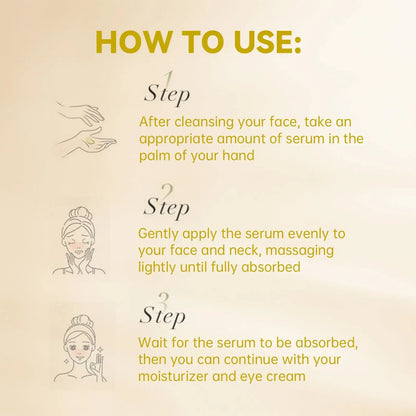 HOW TO USE:

1
Step
After cleansing your face, take an appropriate amount of serum in the palm of your hand

2
Step
Gently apply the serum evenly to your face and neck, massaging lightly until fully absorbed

3
Step
Wait for the serum to be absorbed, then you can continue with your moisturizer and eye cream