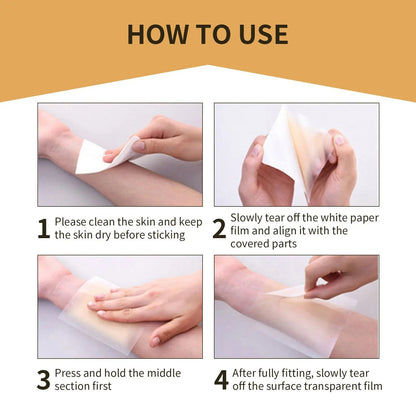 HOW TO USE

1 Please clean the skin and keep the skin dry before sticking

2 Slowly tear off the white paper film and align it with the covered parts

3 Press and hold the middle section first

4 After fully fitting, slowly tear off the surface transparent film