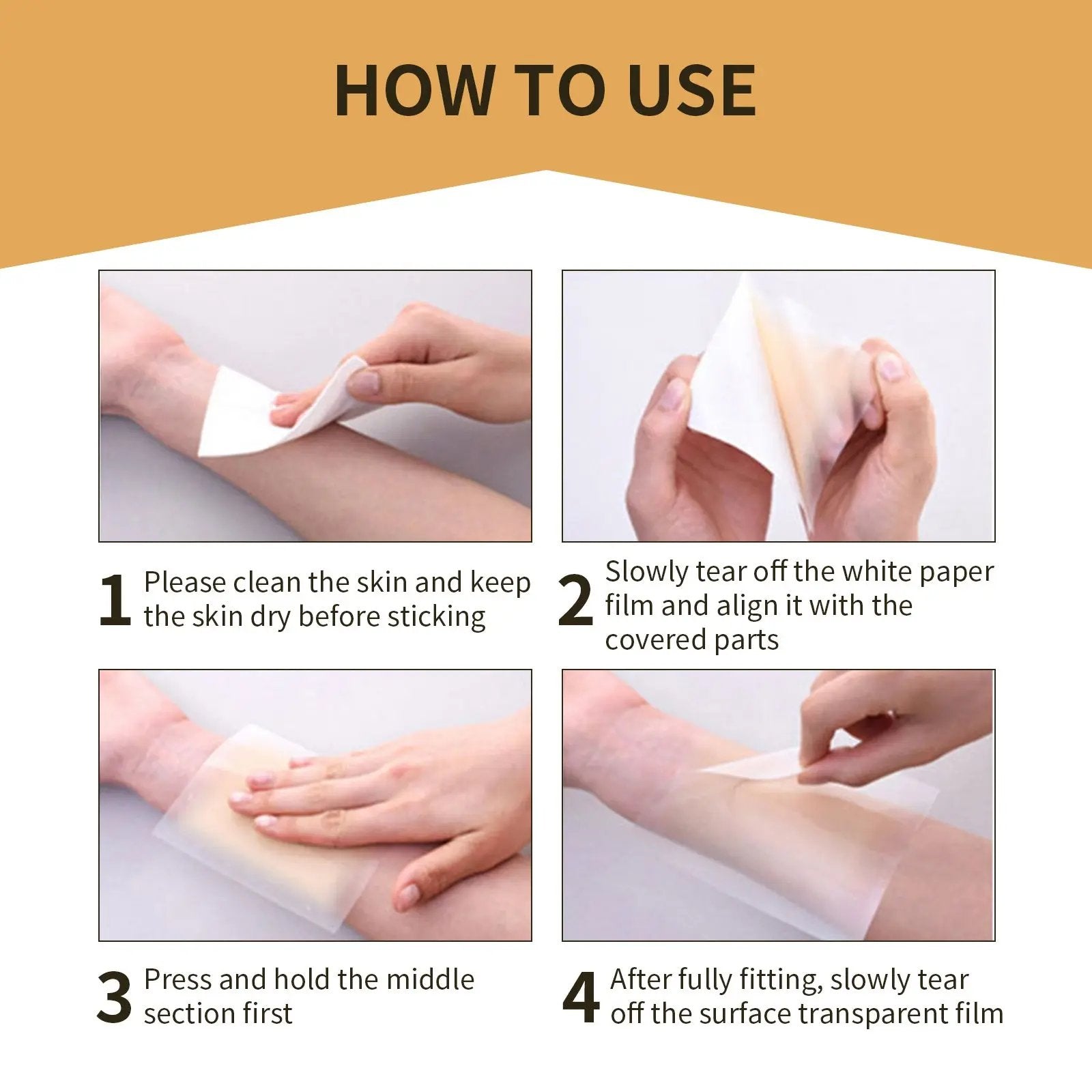 HOW TO USE

1 Please clean the skin and keep the skin dry before sticking

2 Slowly tear off the white paper film and align it with the covered parts

3 Press and hold the middle section first

4 After fully fitting, slowly tear off the surface transparent film