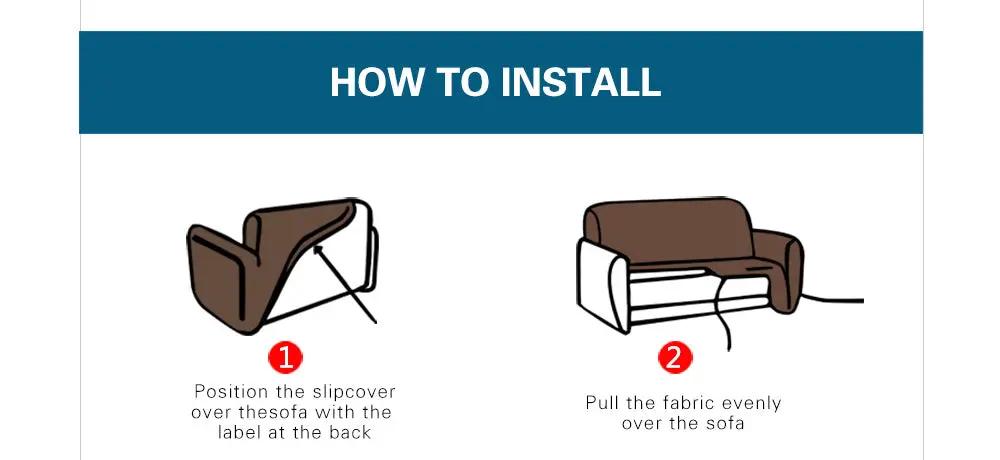 HOW TO INSTALL

1
Position the slipcover over thesofa with the label at the back

2
Pull the fabric evenly over the sofa