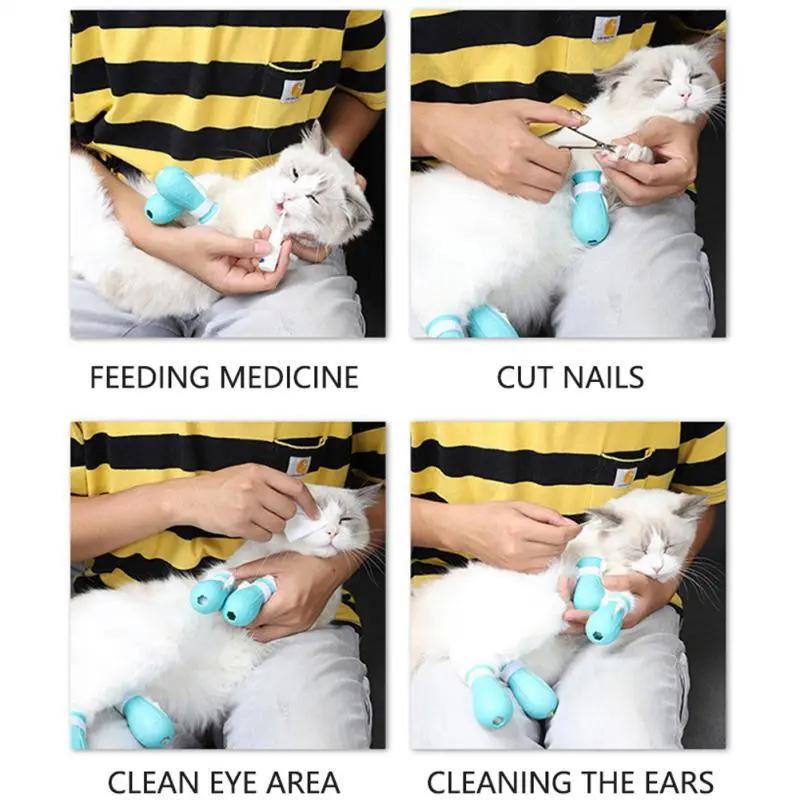 FEEDING MEDICINE

CUT NAILS

CLEAN EYE AREA

CLEANING THE EARS