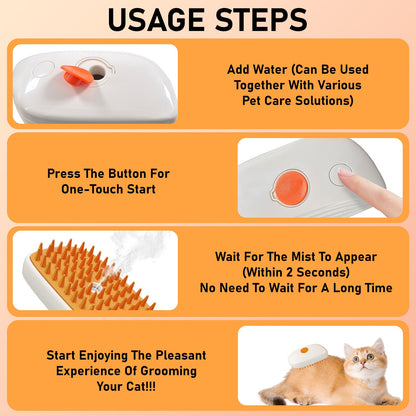 USAGE STEPS

Add Water (Can Be Used Together With Various Pet Care Solutions)

Press The Button For One-Touch Start

Wait For The Mist To Appear (Within 2 Seconds) No Need To Wait For A Long Time

Start Enjoying The Pleasant Experience Of Grooming Your Cat!!!