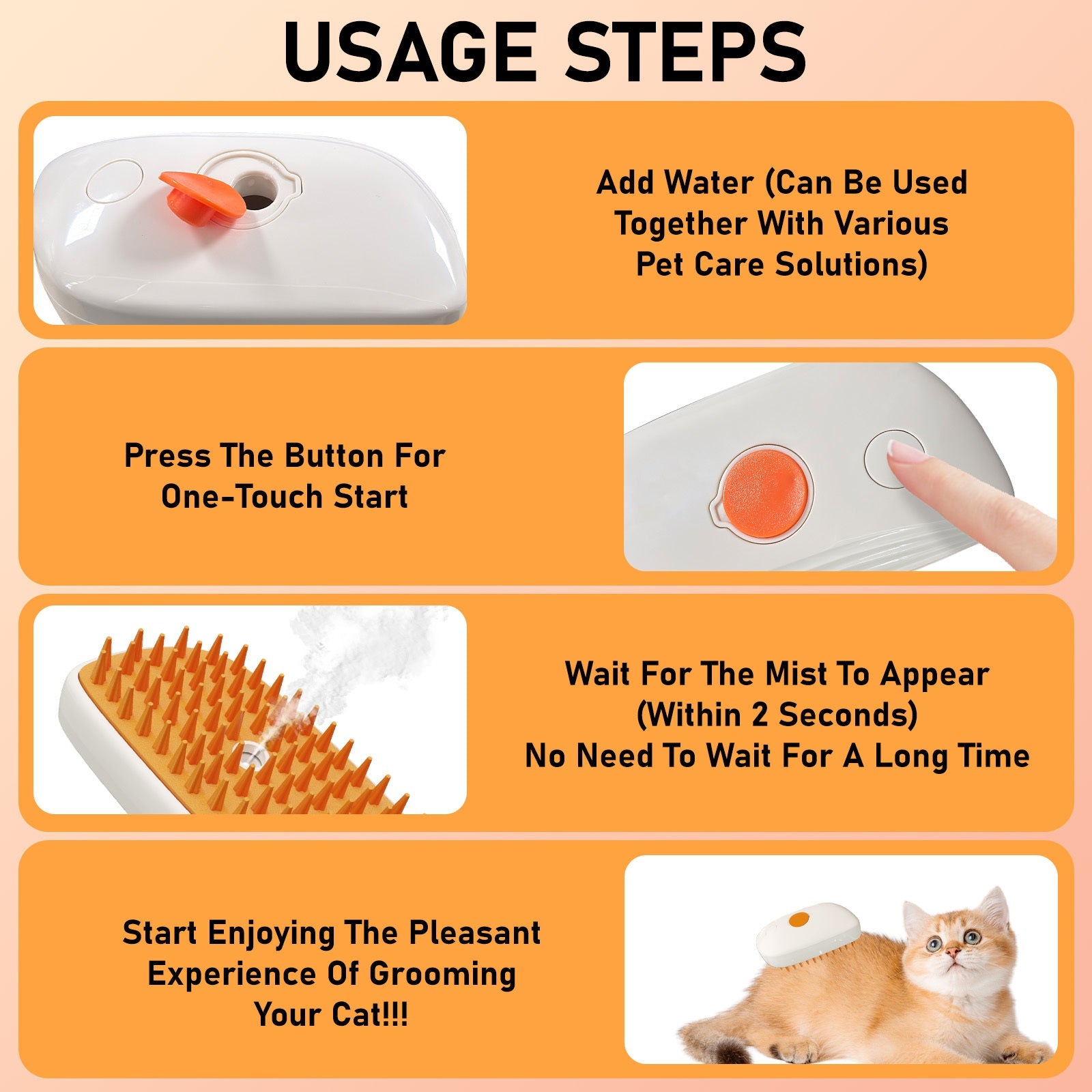 USAGE STEPS

Add Water (Can Be Used Together With Various Pet Care Solutions)

Press The Button For One-Touch Start

Wait For The Mist To Appear (Within 2 Seconds) No Need To Wait For A Long Time

Start Enjoying The Pleasant Experience Of Grooming Your Cat!!!