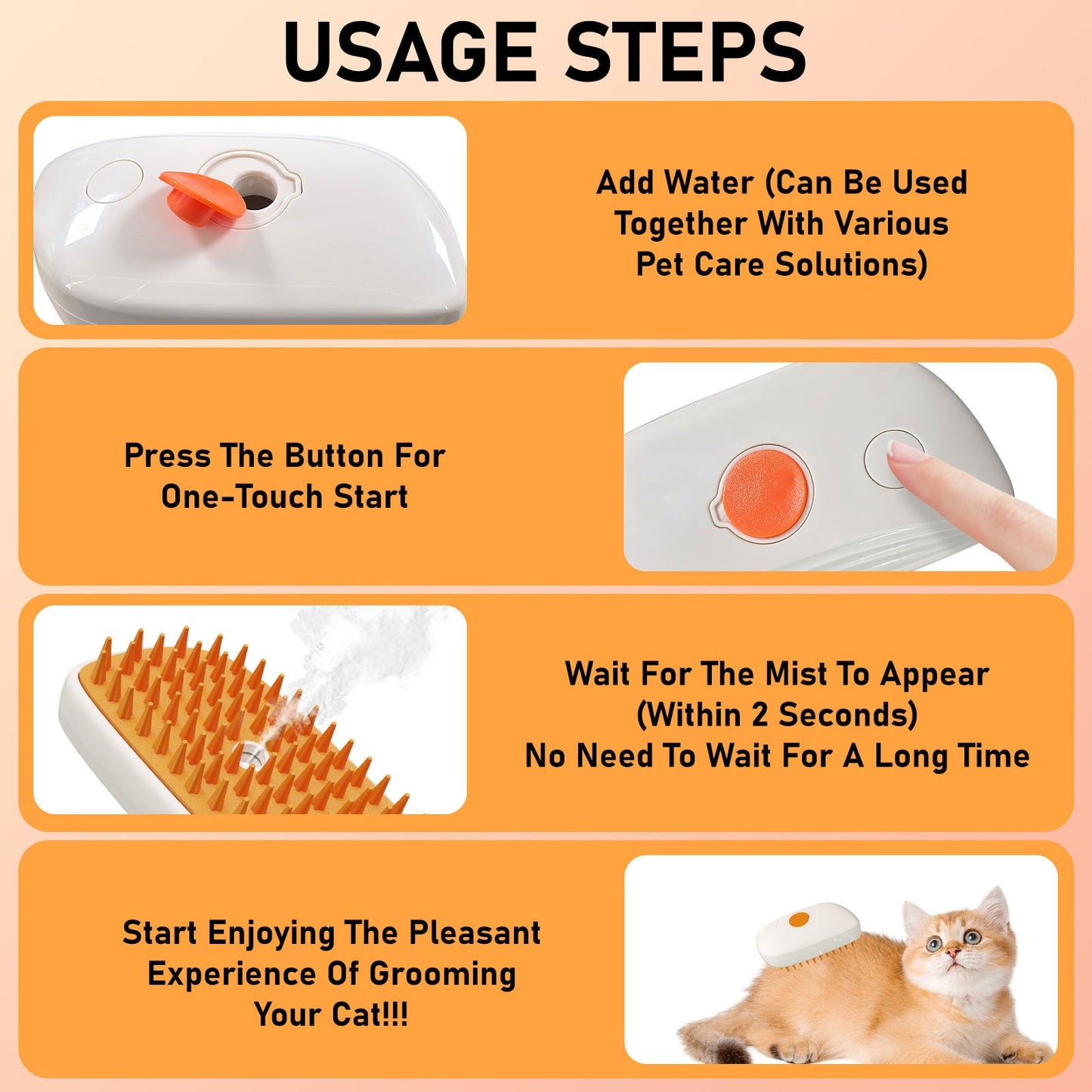 USAGE STEPS

Add Water (Can Be Used Together With Various Pet Care Solutions)

Press The Button For One-Touch Start

Wait For The Mist To Appear (Within 2 Seconds)
No Need To Wait For A Long Time

Start Enjoying The Pleasant Experience Of Grooming Your Cat!!!