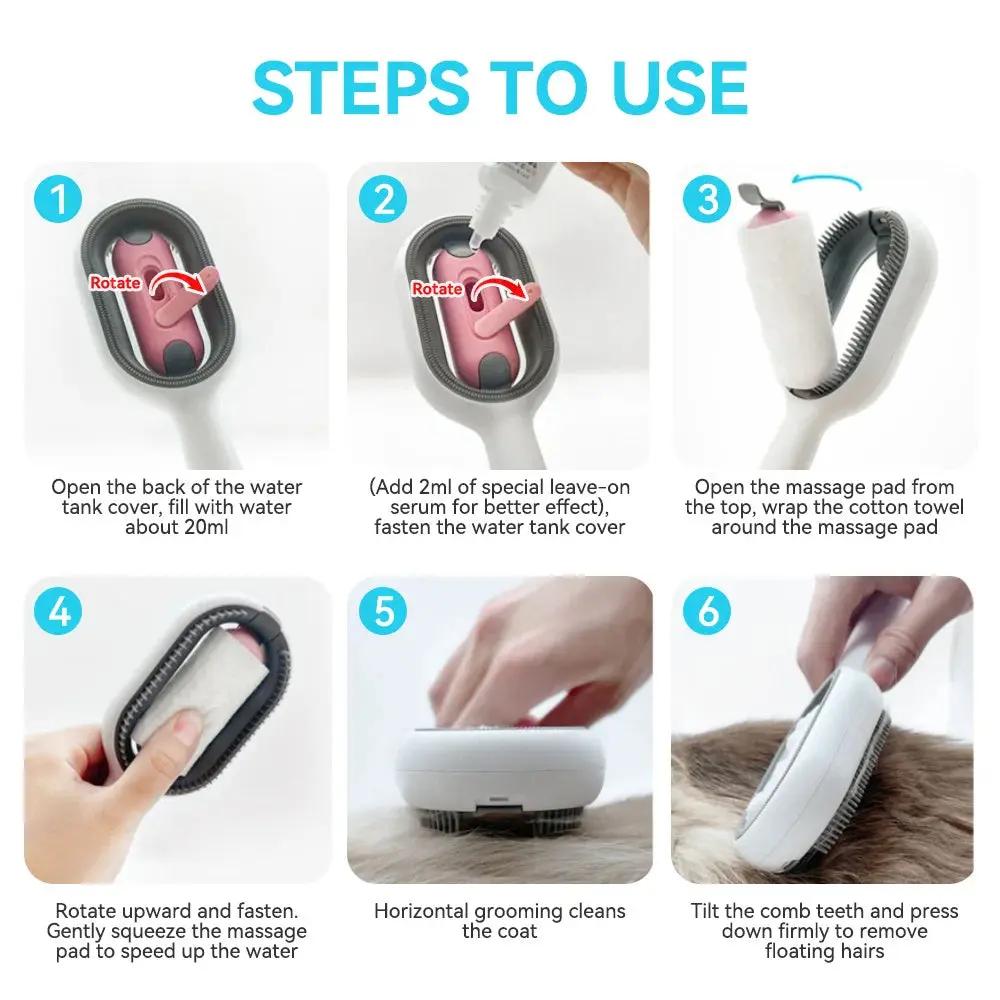 STEPS TO USE

1

Rotate

Open the back of the water tank cover, fill with water about 20ml

2

Rotate

(Add 2ml of special leave-on serum for better effect), fasten the water tank cover

3

Open the massage pad from the top, wrap the cotton towel around the massage pad

4

Rotate upward and fasten. Gently squeeze the massage pad to speed up the water

5

Horizontal grooming cleans the coat

6

Tilt the comb teeth and press down firmly to remove floating hairs