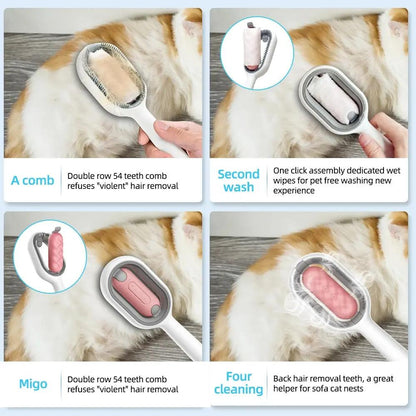 A comb

Double row 54 teeth comb refuses "violent" hair removal

Second wash

One click assembly dedicated wet wipes for pet free washing new experience

Migo

Double row 54 teeth comb refuses "violent" hair removal

Four cleaning

Back hair removal teeth, a great helper for sofa cat nests