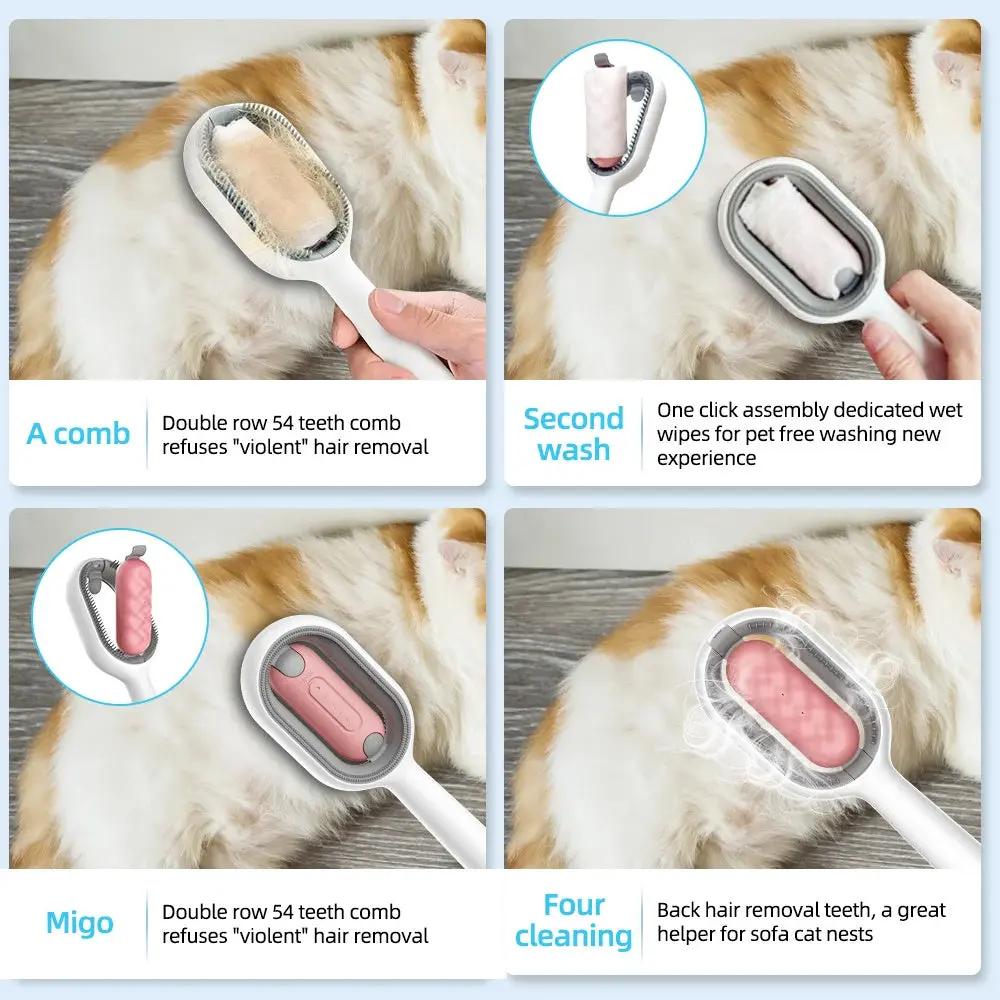 A comb

Double row 54 teeth comb refuses "violent" hair removal

Second wash

One click assembly dedicated wet wipes for pet free washing new experience

Migo

Double row 54 teeth comb refuses "violent" hair removal

Four cleaning

Back hair removal teeth, a great helper for sofa cat nests