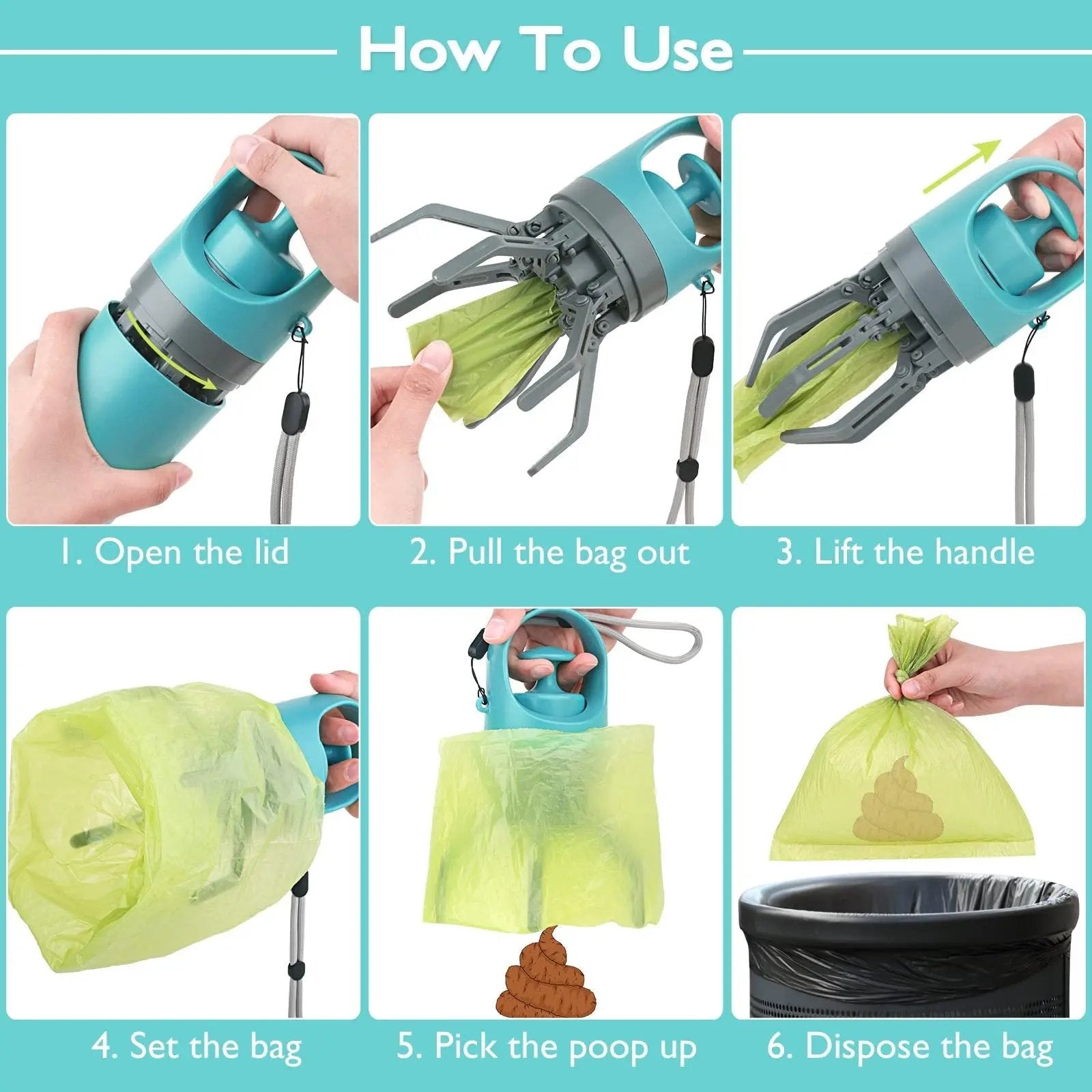 How To Use

1. Open the lid

2. Pull the bag out

3. Lift the handle

4. Set the bag

5. Pick the poop up

6. Dispose the bag