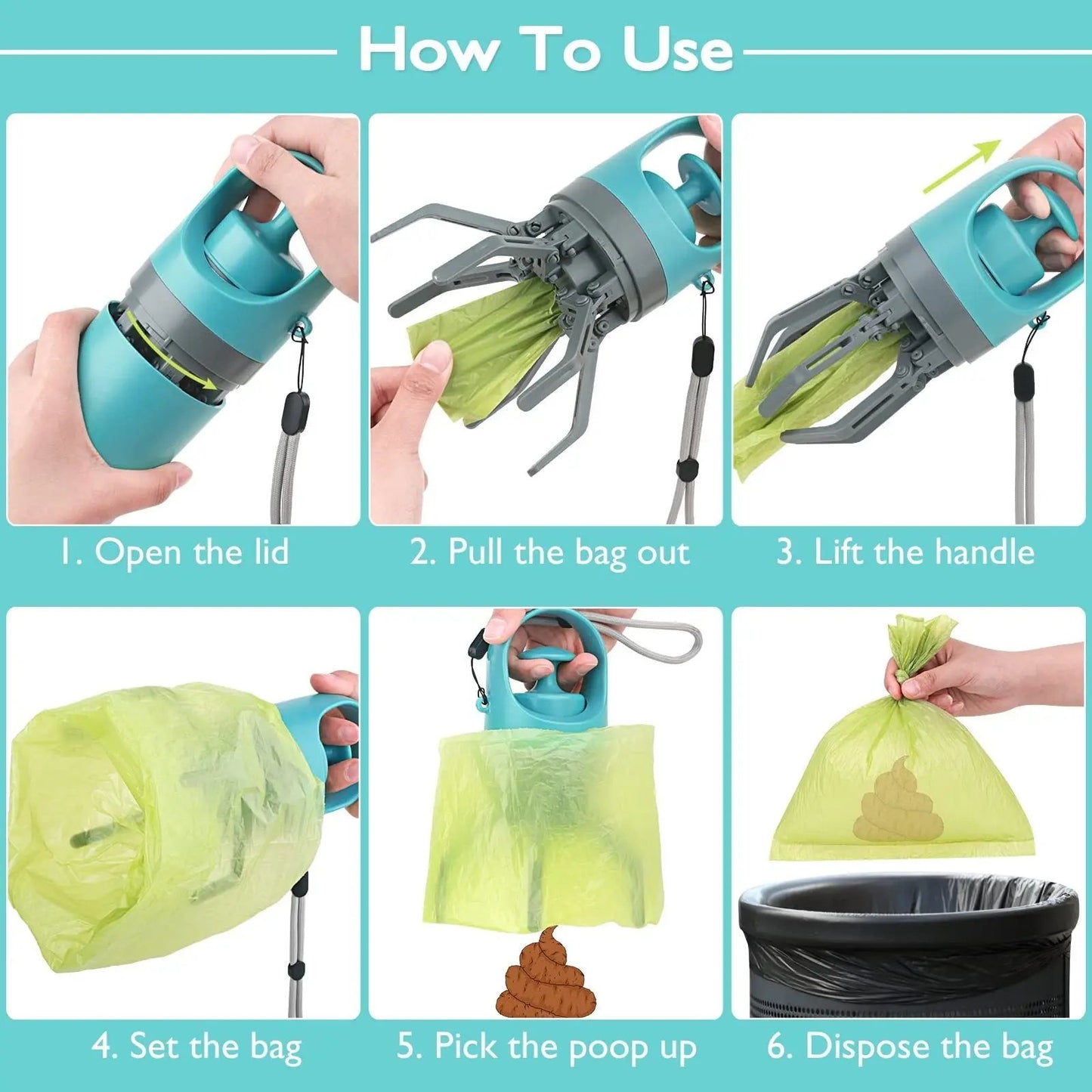 How To Use

1. Open the lid

2. Pull the bag out

3. Lift the handle

4. Set the bag

5. Pick the poop up

6. Dispose the bag