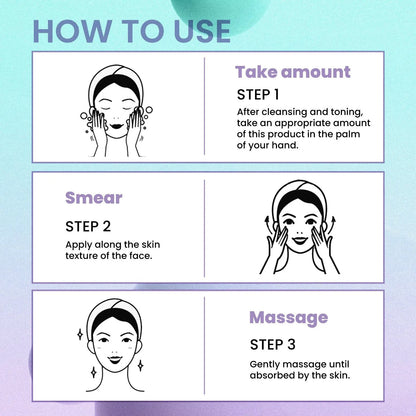 HOW TO USE

Take amount

STEP 1

After cleansing and toning, take an appropriate amount of this product in the palm of your hand.

Smear

STEP 2

Apply along the skin texture of the face.

Massage

STEP 3

Gently massage until absorbed by the skin.