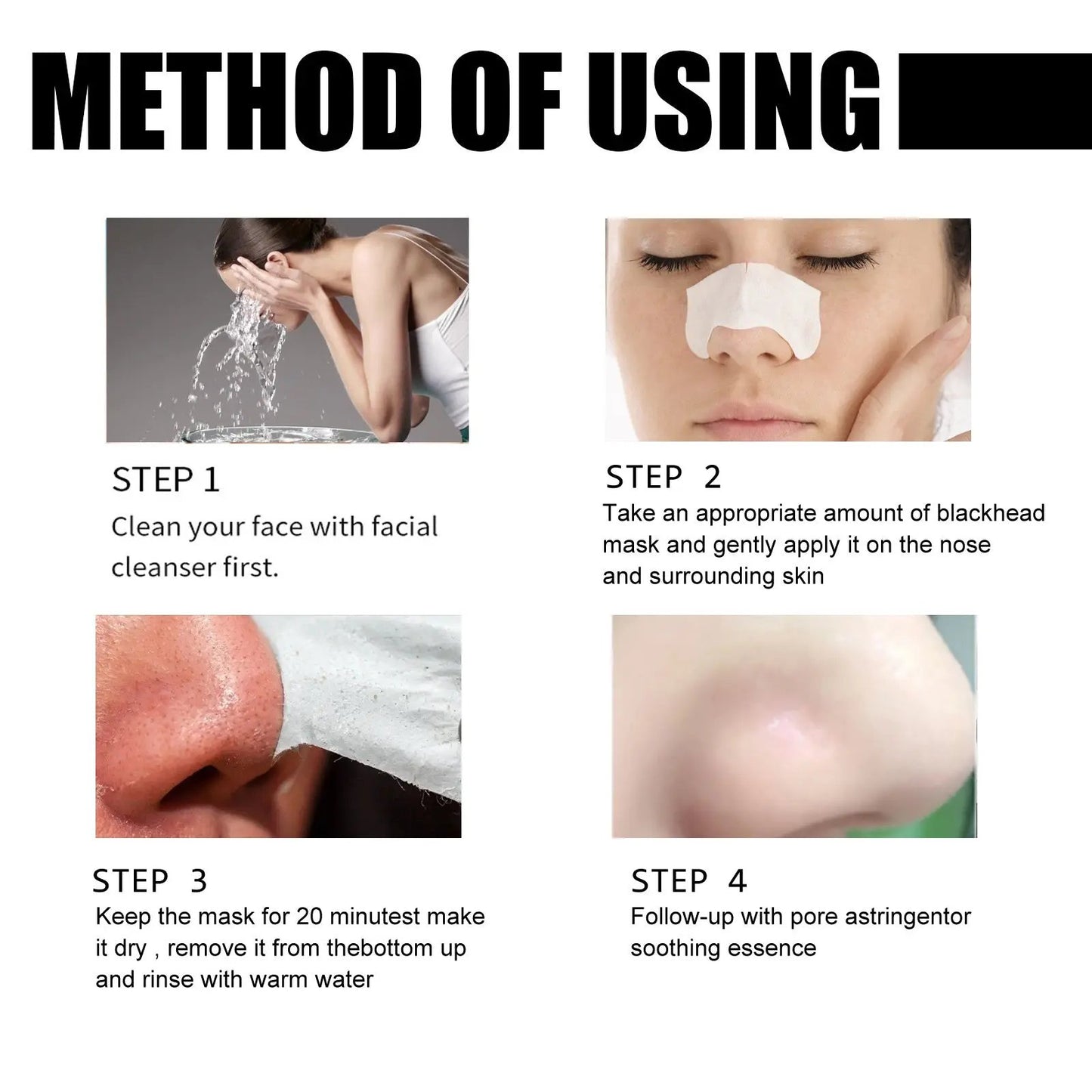 METHOD OF USING

STEP 1
Clean your face with facial cleanser first.

STEP 2
Take an appropriate amount of blackhead mask and gently apply it on the nose and surrounding skin

STEP 3
Keep the mask for 20 minutest make it dry , remove it from thebottom up and rinse with warm water

STEP 4
Follow-up with pore astringentor soothing essence